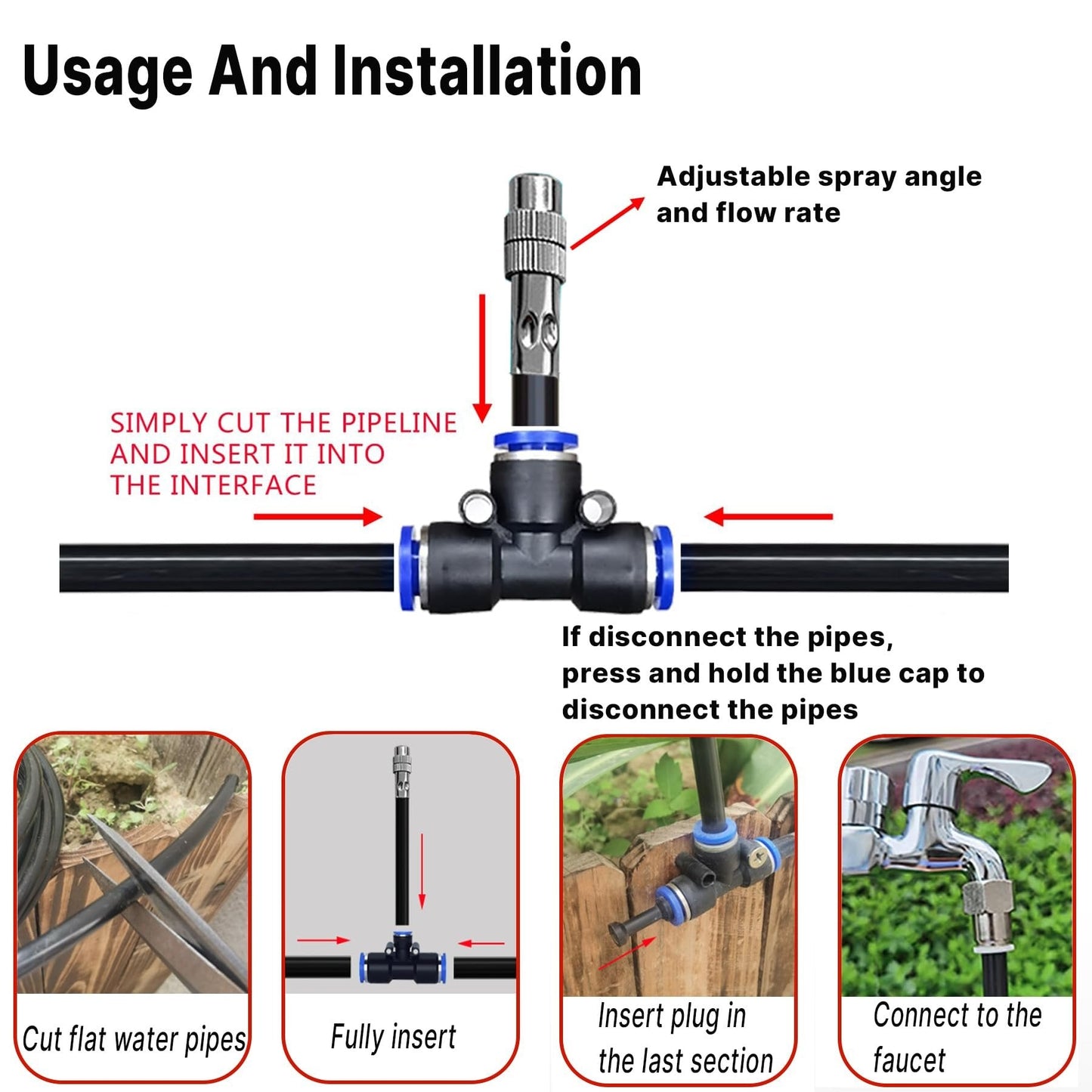 Usage And Installation

Adjustable spray angle and flow rate

SIMPLY CUT THE PIPELINE AND INSERT IT INTO THE INTERFACE

If disconnect the pipes, press and hold the blue cap to disconnect the pipes

Cut flat water pipes

Fully insert

Insert plug in the last section

Connect to the faucet