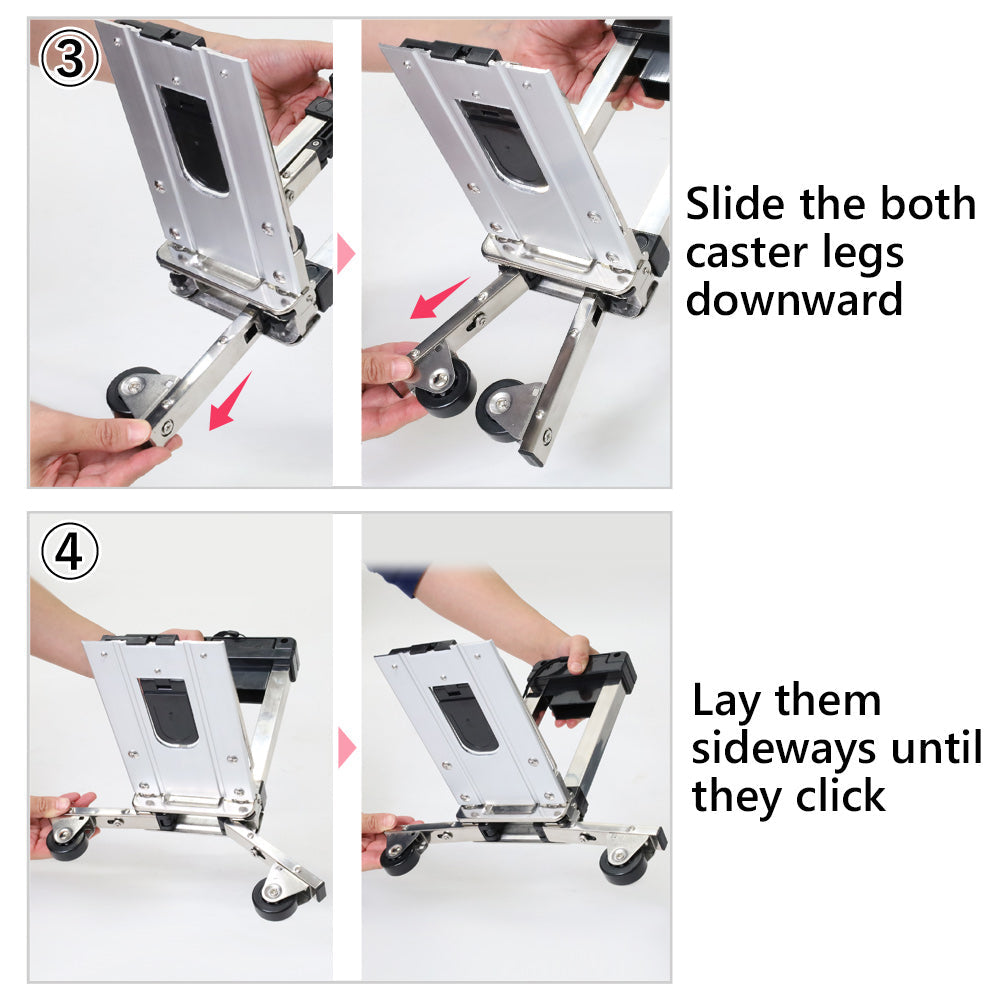 ③

Slide the both caster legs downward

④

Lay them sideways until they click