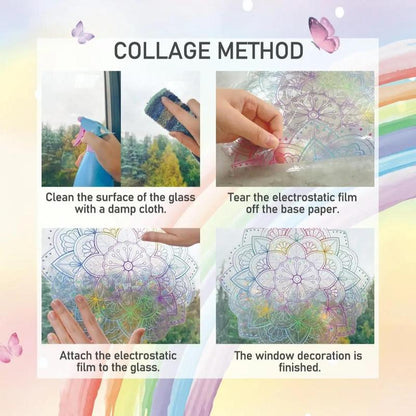 COLLAGE METHOD

Clean the surface of the glass with a damp cloth.

Tear the electrostatic film off the base paper.

Attach the electrostatic film to the glass.

The window decoration is finished.